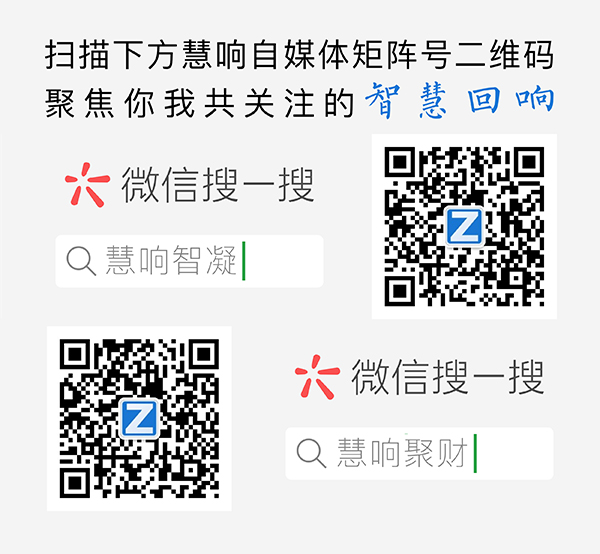 扫描下方慧响自媒体矩阵号二维码
聚焦你我共关注的智慧回响

微信搜一搜

慧响智凝

Z

Z

微信搜一搜

慧响聚财